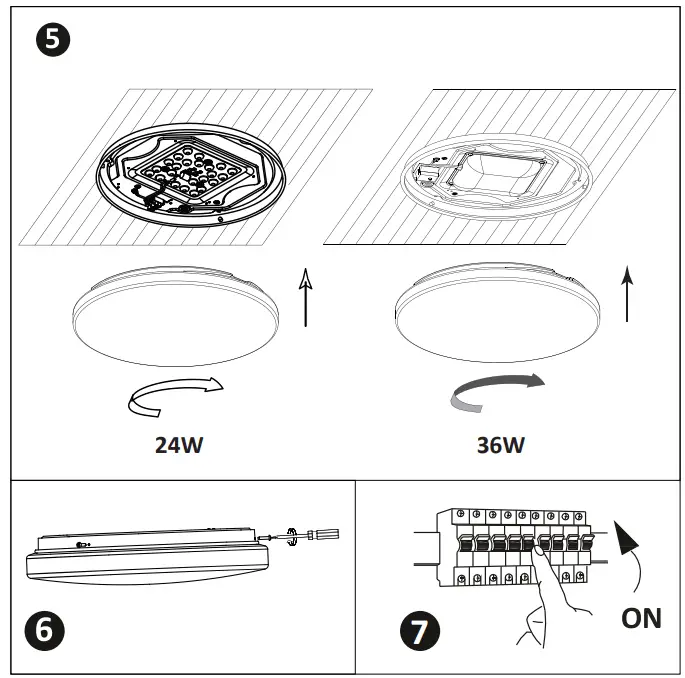 5

24W

36W

6

7

ON