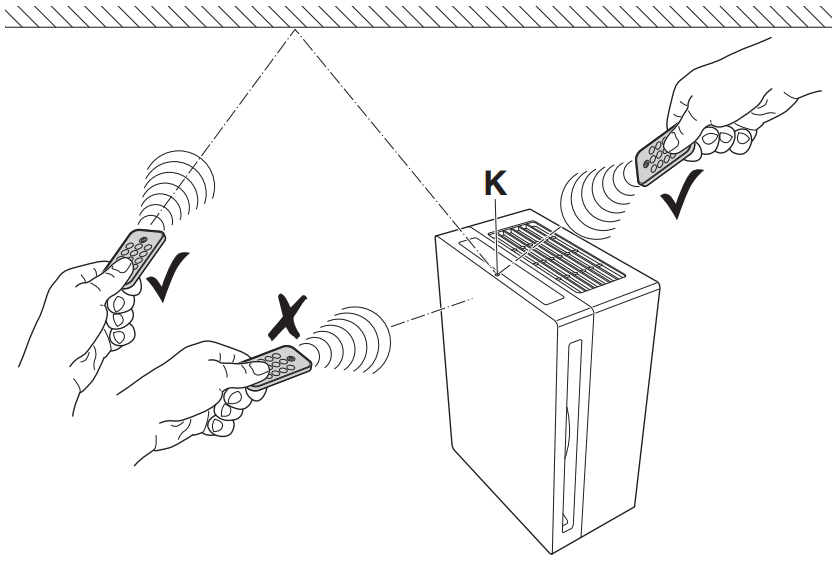 K