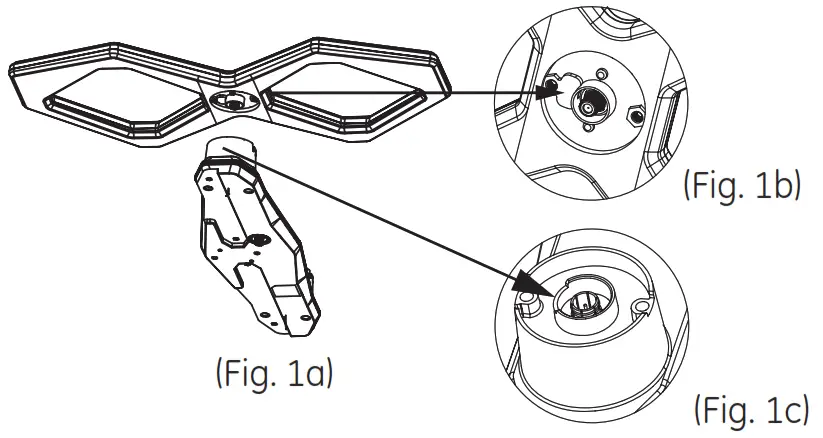 (Fig. 1b)

(Fig. 1a)

(Fig. 1c)