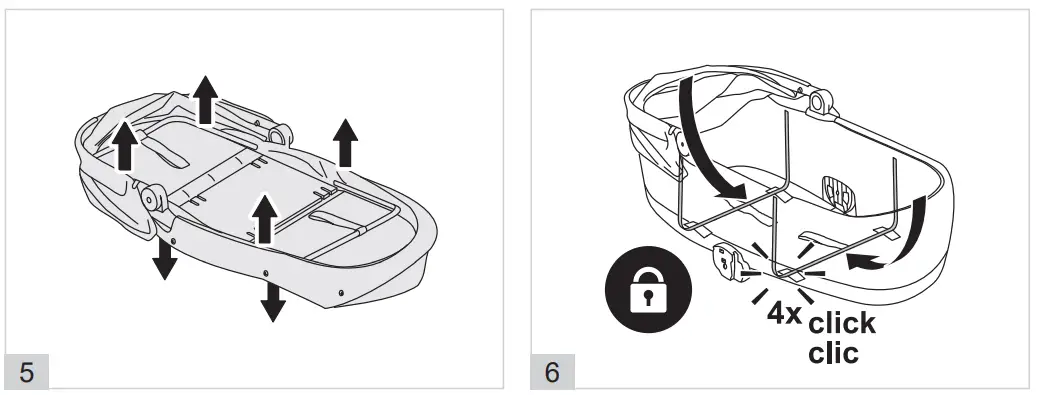 5

4x click
clic

6