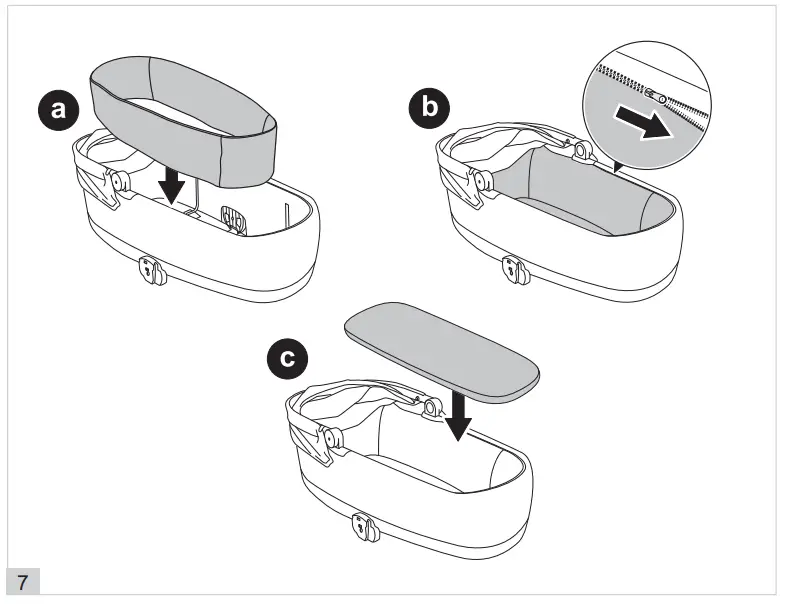 a

b

c

7