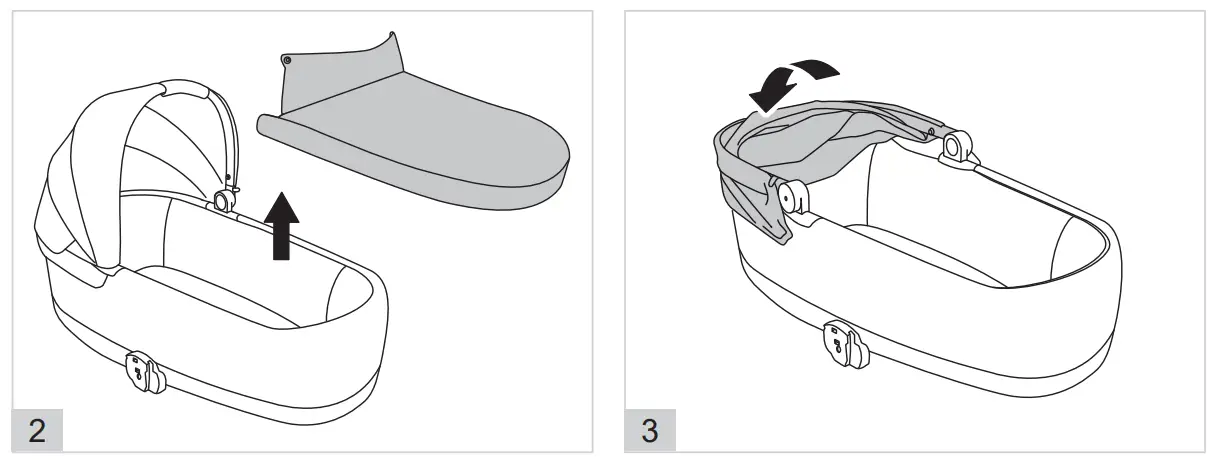 2

3