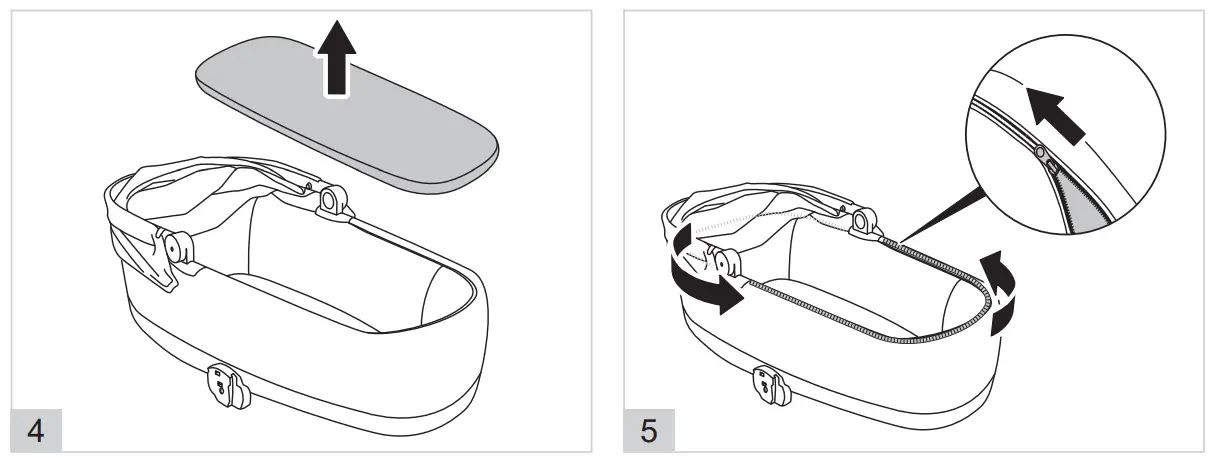 4

5