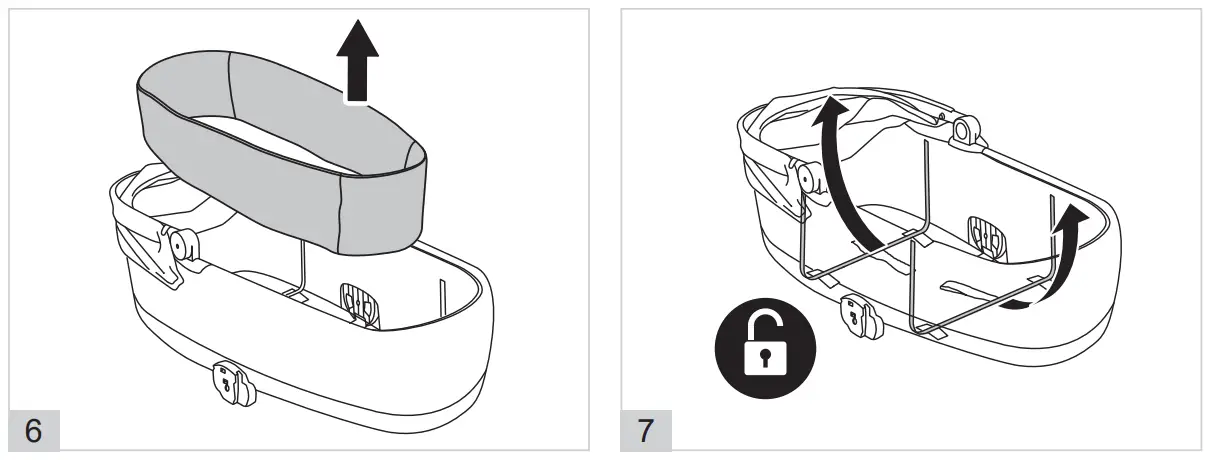 6

7