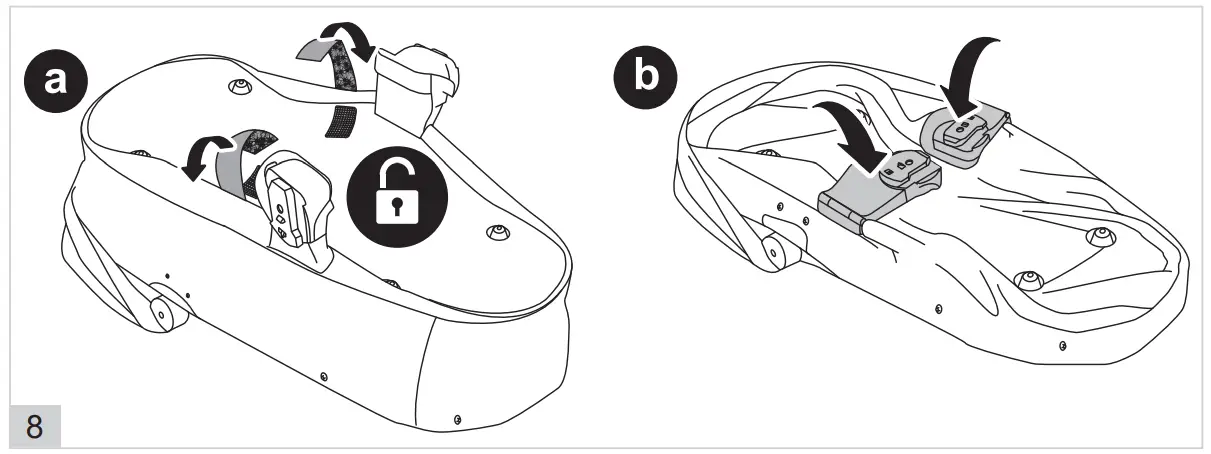 a

b

8