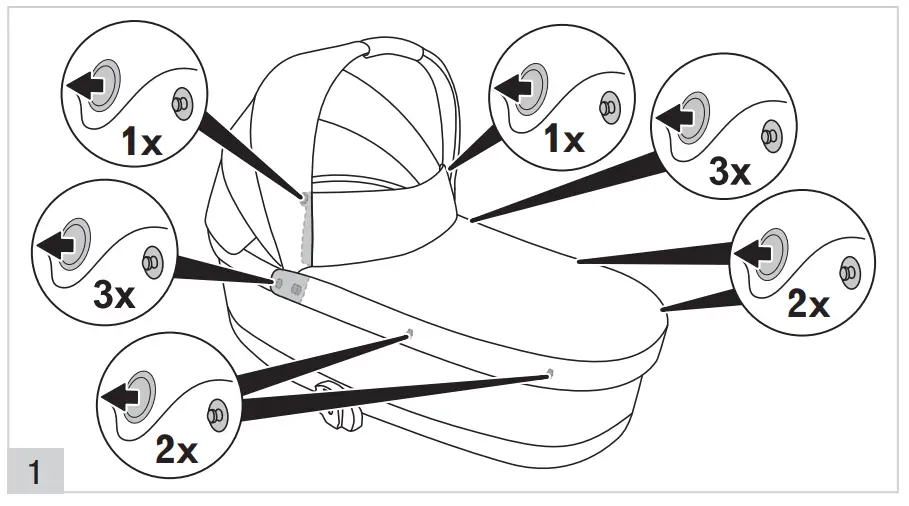 1x

1x

3x

3x

2x

2x

1