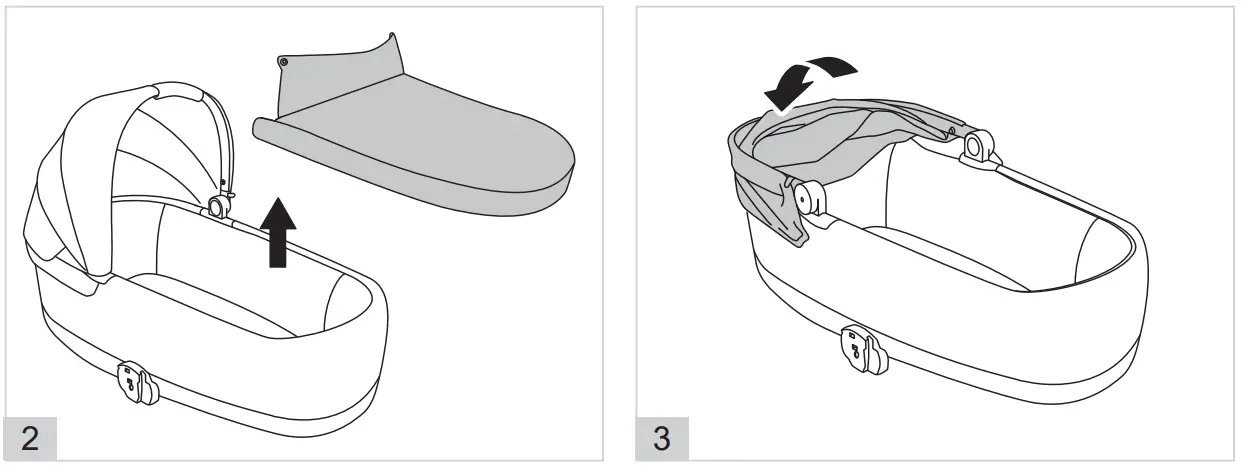 2

3