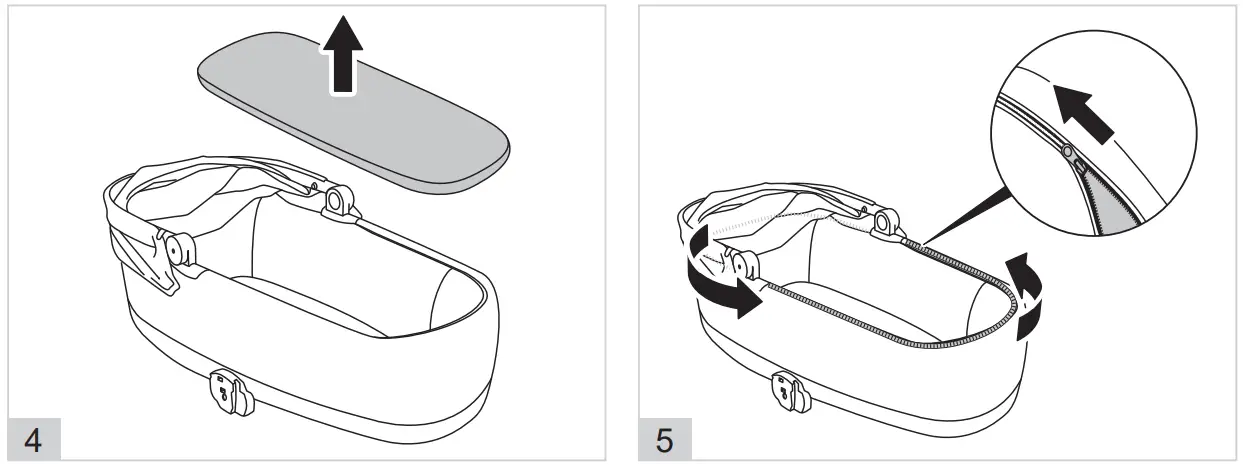 4

5