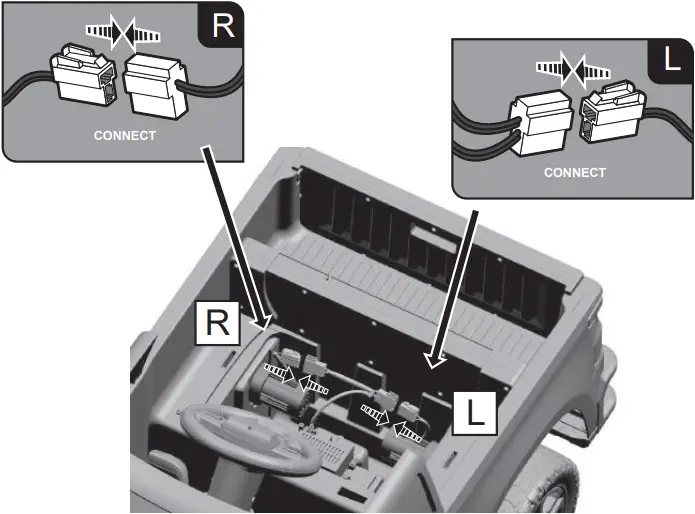 R

CONNECT

L

CONNECT

R

L