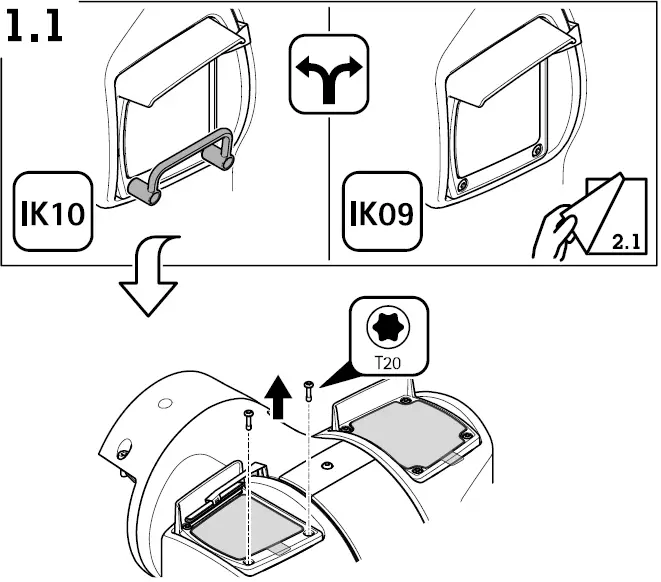 1.1

IK10

IK09

2.1

T20