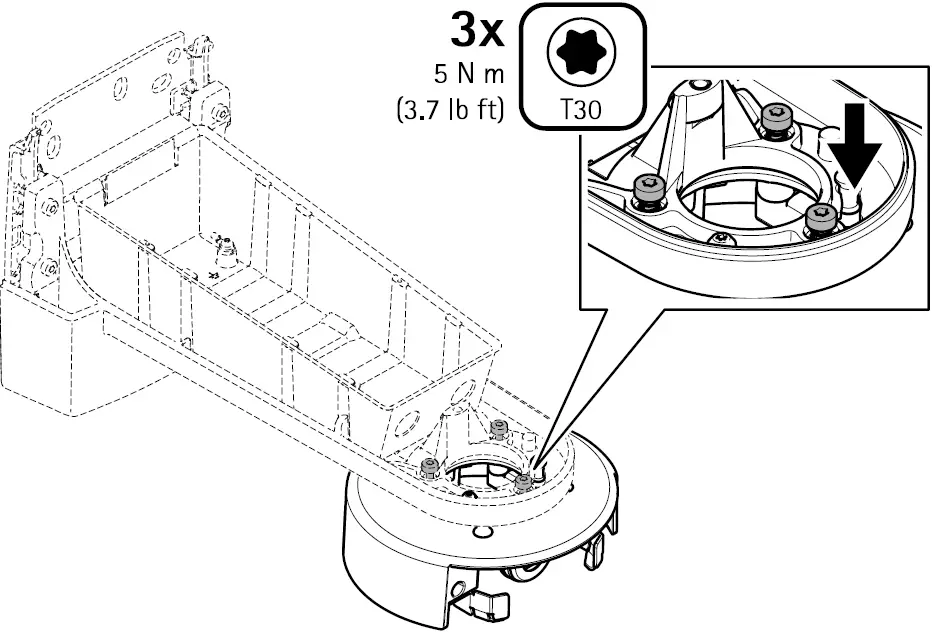 3x
5 N m
(3.7 lb ft)
T30