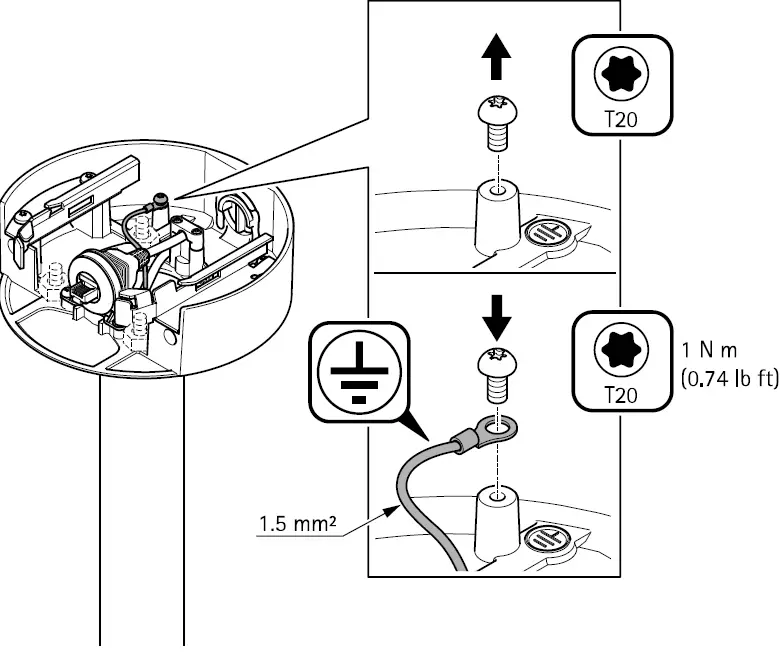 T20

T20

1 N m
(0.74 lb ft)

1.5 mm²