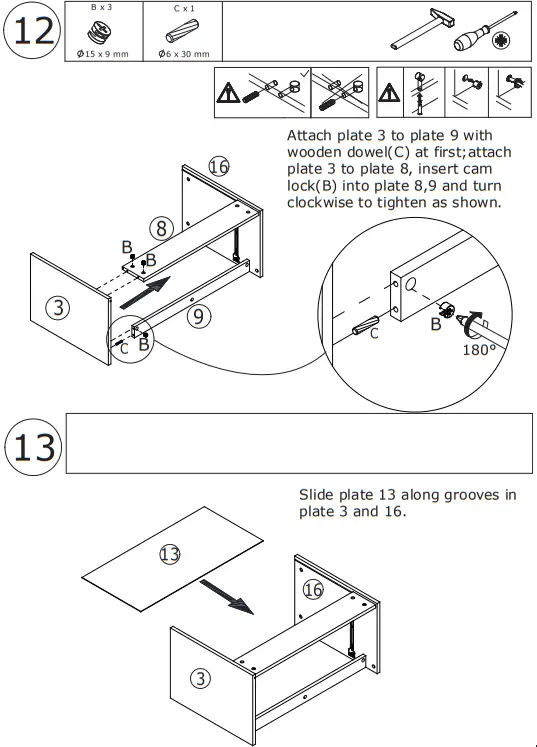 12

B x 3
Ø15 x 9 mm

C x 1
Ø6 x 30 mm

Attach plate 3 to plate 9 with wooden dowel(C) at first;attach plate 3 to plate 8, insert cam lock(B) into plate 8,9 and turn clockwise to tighten as shown.

16
8
B
B
3
9
C
B
C
B
180°

13

Slide plate 13 along grooves in plate 3 and 16.

13
16
3