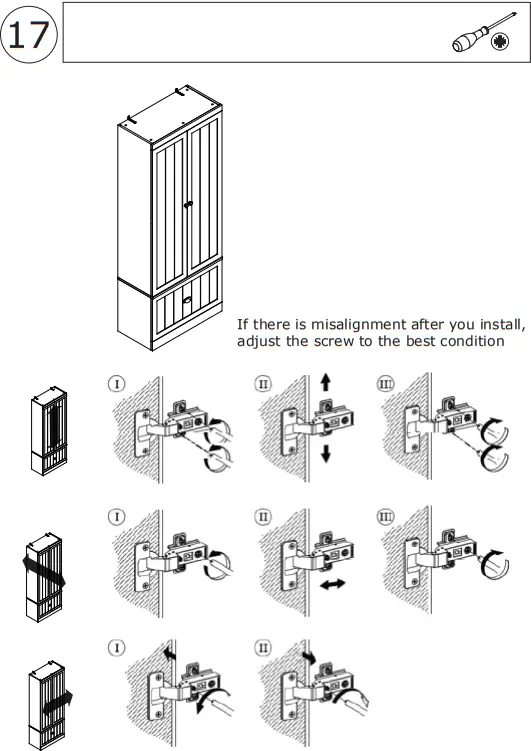 17

If there is misalignment after you install, adjust the screw to the best condition

I

II

III

I

II

III

I

II