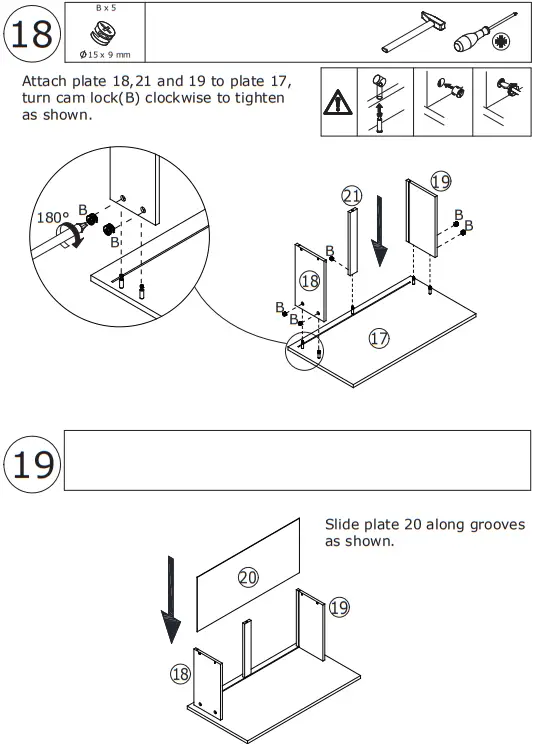 18

B x 5

Ø15 x 9 mm

Attach plate 18,21 and 19 to plate 17, turn cam lock(B) clockwise to tighten as shown.

180°
B
B

21
19
B
B
B
18
B
B
17

19

Slide plate 20 along grooves as shown.

20
19
18