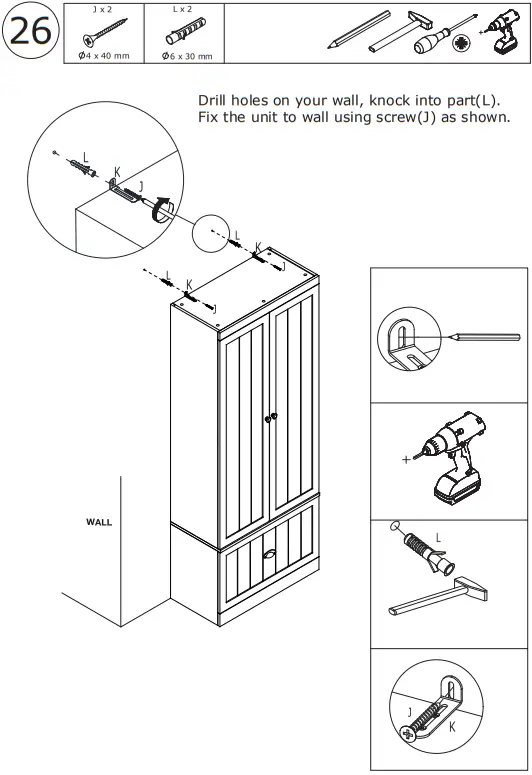 26

J x 2
Ø4 x 40 mm

L x 2
Ø6 x 30 mm

Drill holes on your wall, knock into part(L). Fix the unit to wall using screw(J) as shown.

L
K
J

L
K
J

L
K
J

WALL

L

J
K