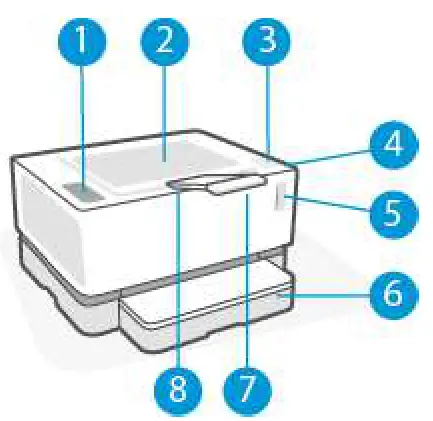 1
2
3
4
5
6
8
7