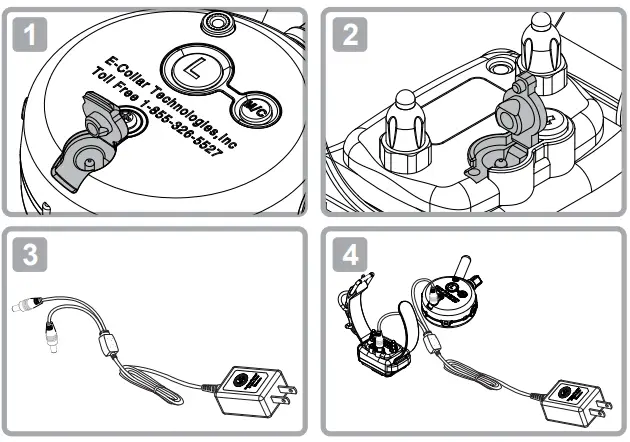 1

E-Collar Technologies.Inc
Toll Free 1-855-326-5527

L

M/C

2

3

4