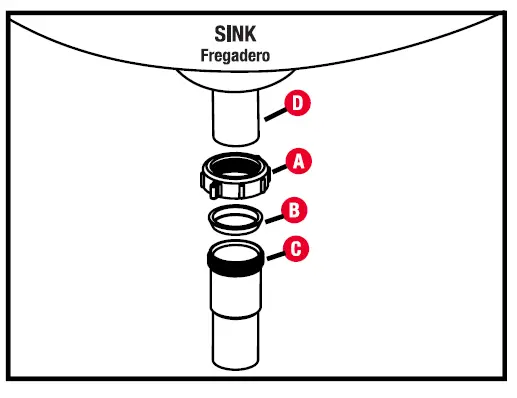 SINK
Fregadero

D
A
B
C