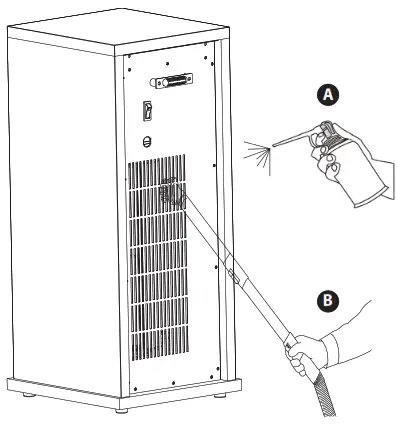 A

B