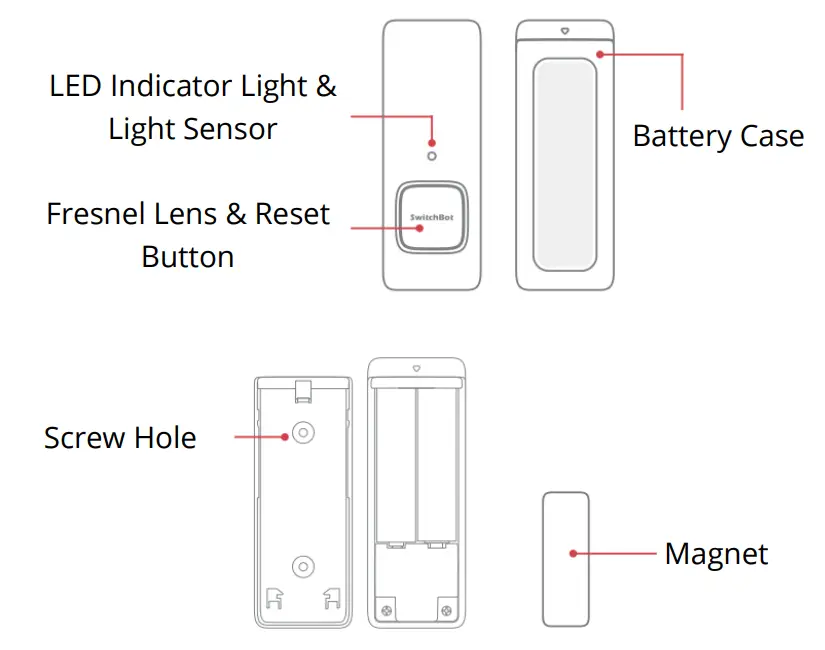 LED Indicator Light & Light Sensor

Battery Case

Fresnel Lens & Reset Button

SwitchBot

Screw Hole

Magnet