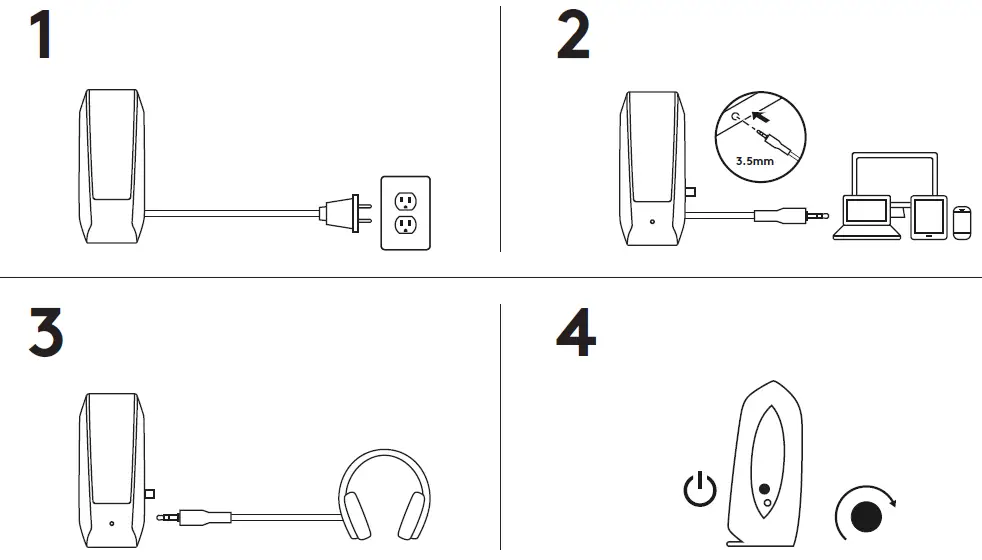 1

2

3.5mm

3

4