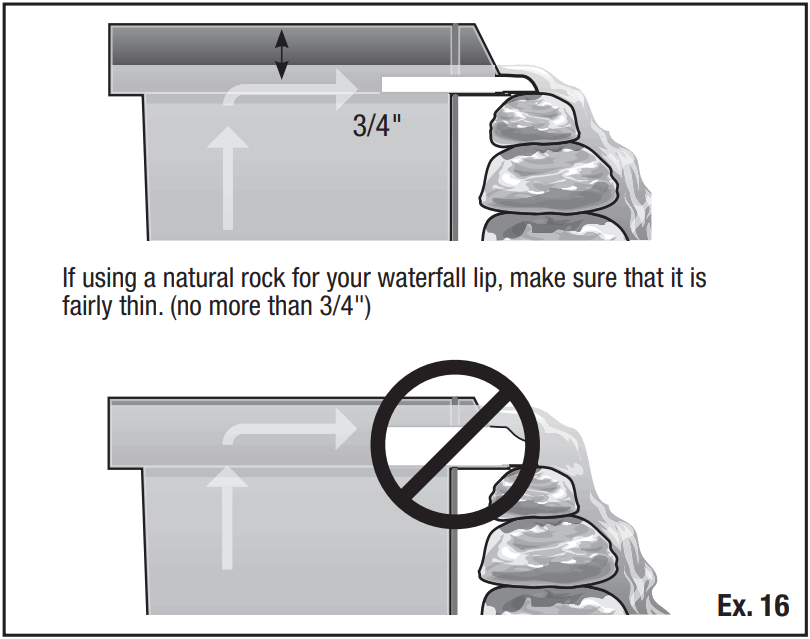 3/4"

If using a natural rock for your waterfall lip, make sure that it is fairly thin. (no more than 3/4")

Ex. 16