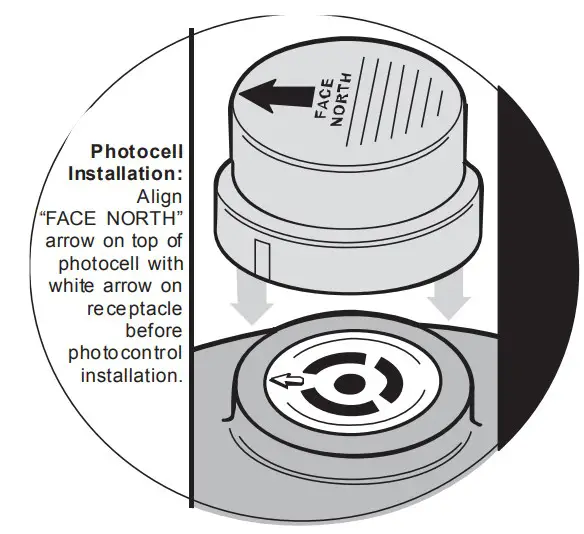 Photocell Installation: Align "FACE NORTH" arrow on top of photocell with white arrow on receptacle before photocontrol installation.

FACE NORTH