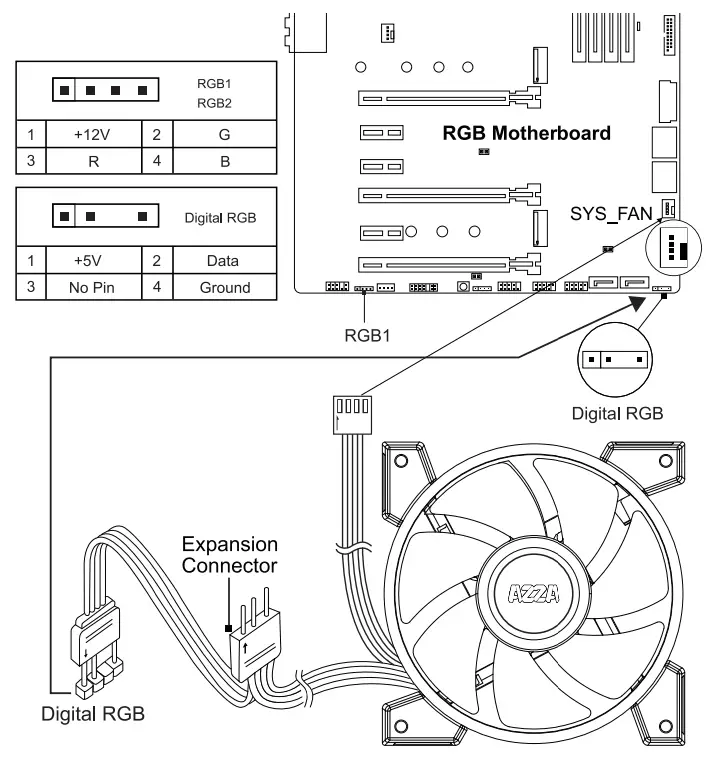 RGB1
RGB2

| 1 | +12V | 2 | G |
|---|---|---|---|
| 3 | R | 4 | B |

Digital RGB

| 1 | +5V | 2 | Data |
|---|---|---|---|
| 3 | No Pin | 4 | Ground |

RGB Motherboard

SYS_FAN

RGB1

Digital RGB

Expansion Connector

AZZA

Digital RGB