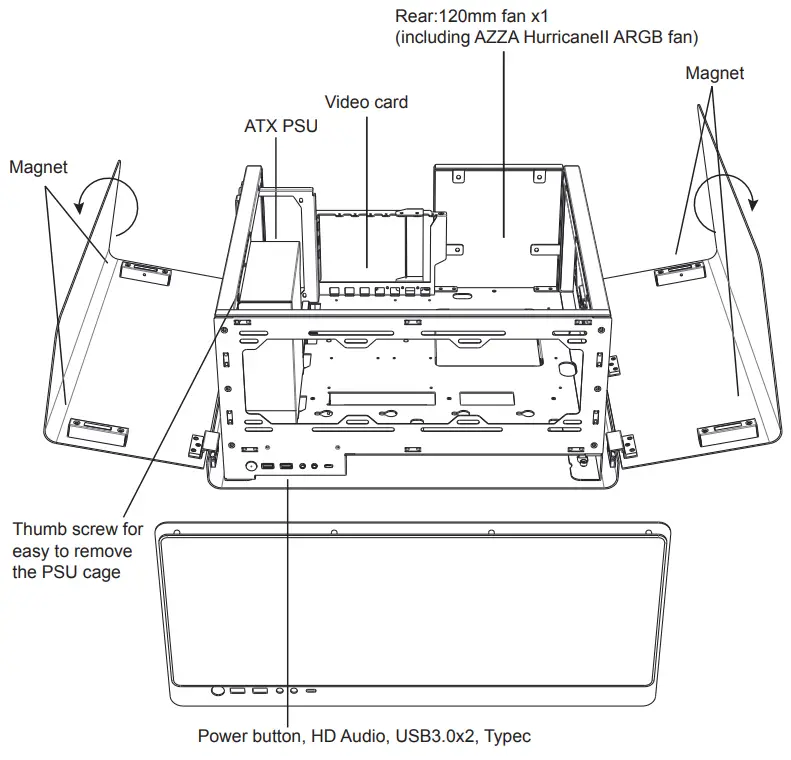 Rear:120mm fan x1
(including AZZA HurricaneII ARGB fan)

Magnet

Video card

ATX PSU

Magnet

Thumb screw for easy to remove the PSU cage

Power button, HD Audio, USB3.0x2, Typec