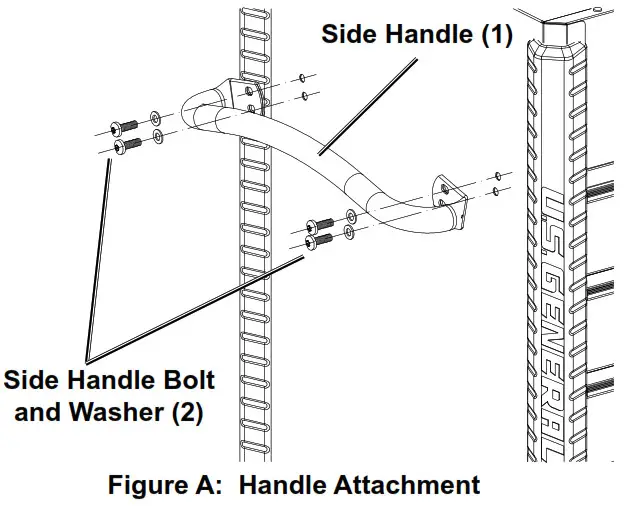 Side Handle (1)

U.S. GENERAL

Side Handle Bolt and Washer (2)

Figure A: Handle Attachment