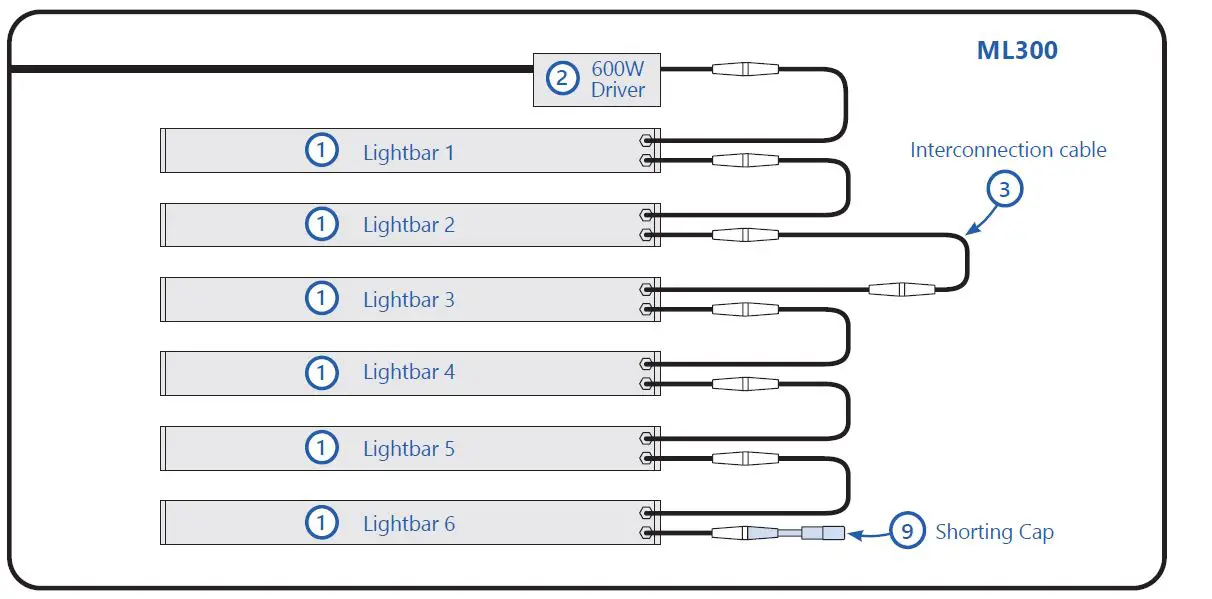 ML300

2 600W Driver

1 Lightbar 1

Interconnection cable

3

1 Lightbar 2

1 Lightbar 3

1 Lightbar 4

1 Lightbar 5

1 Lightbar 6

9 Shorting Cap