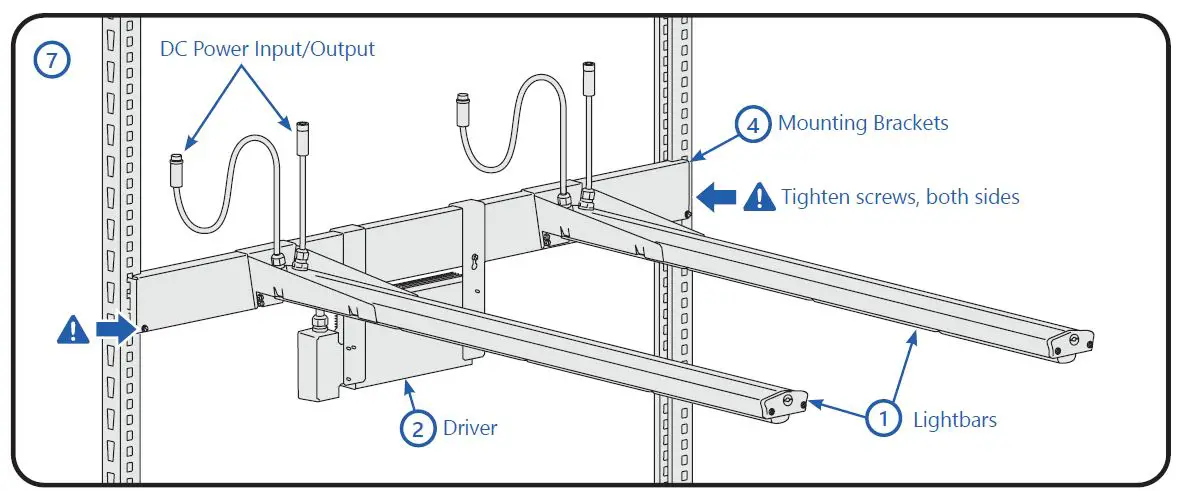 7

DC Power Input/Output

4 Mounting Brackets

Tighten screws, both sides

2 Driver

1 Lightbars