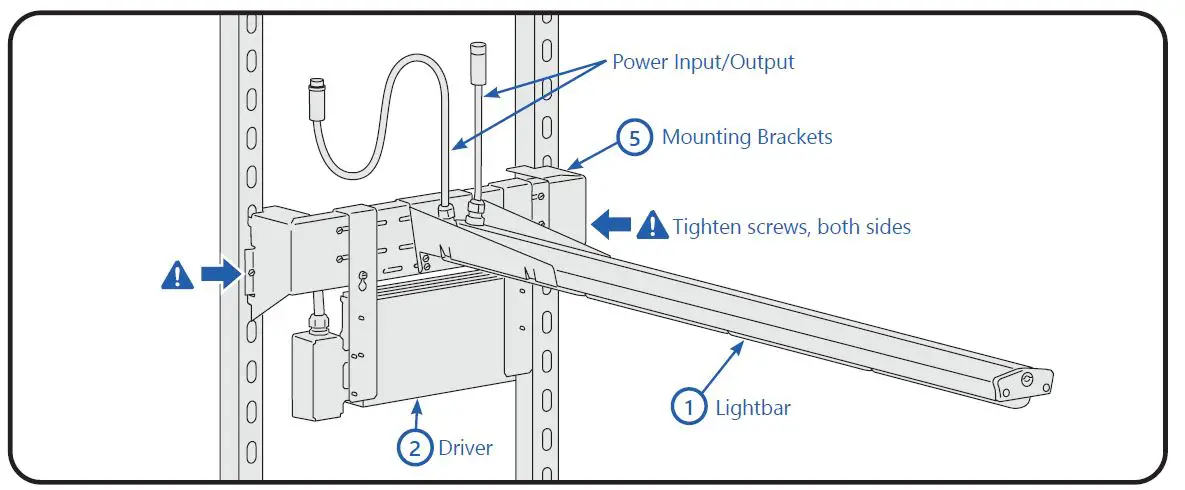 Power Input/Output

5 Mounting Brackets

Tighten screws, both sides

1 Lightbar

2 Driver