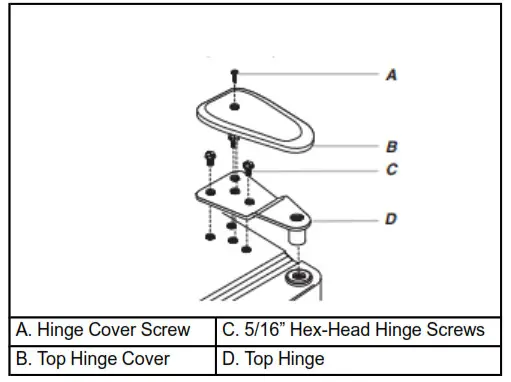 A

B

C

D

| A. Hinge Cover Screw | C. 5/16” Hex-Head Hinge Screws |
|---|---|
| B. Top Hinge Cover | D. Top Hinge |