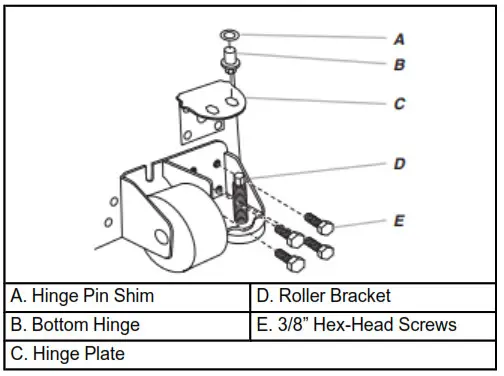 A
B
C
D
E

| A. Hinge Pin Shim | D. Roller Bracket |
|---|---|
| B. Bottom Hinge | E. 3/8” Hex-Head Screws |
| C. Hinge Plate | |