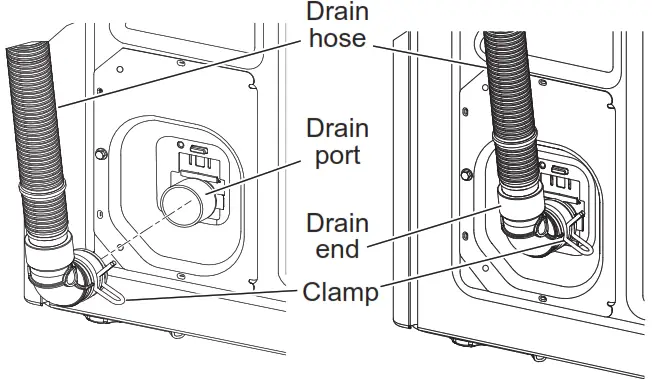 Drain hose

Drain port

Drain end

Clamp