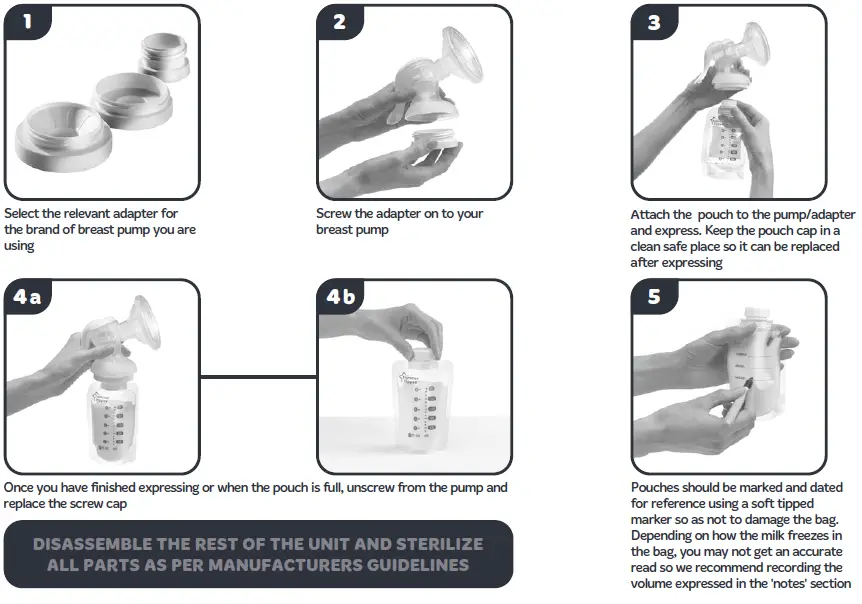 1

Select the relevant adapter for the brand of breast pump you are using

2

Screw the adapter on to your breast pump

3

Attach the pouch to the pump/adapter and express. Keep the pouch cap in a clean safe place so it can be replaced after expressing

4a

4b

Once you have finished expressing or when the pouch is full, unscrew from the pump and replace the screw cap

5

Pouches should be marked and dated for reference using a soft tipped marker so as not to damage the bag. Depending on how the milk freezes in the bag, you may not get an accurate read so we recommend recording the volume expressed in the 'notes' section

DISASSEMBLE THE REST OF THE UNIT AND STERILIZE ALL PARTS AS PER MANUFACTURERS GUIDELINES