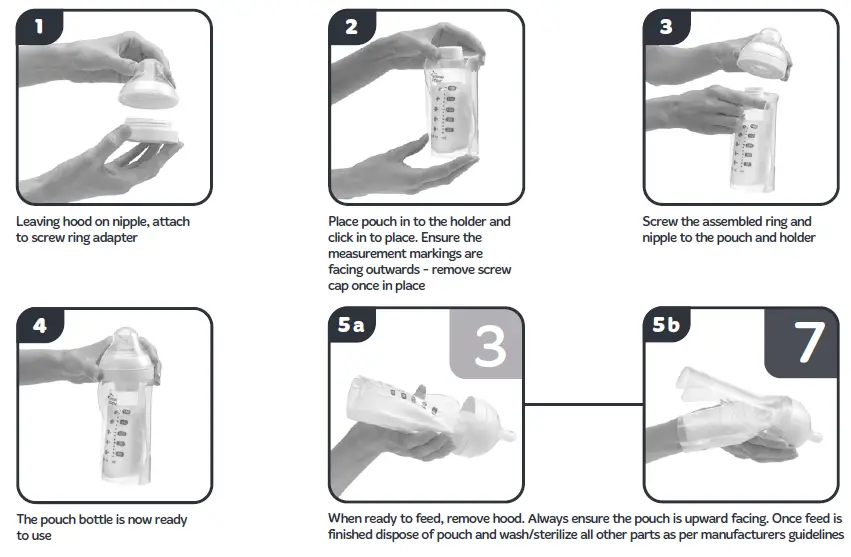 1

Leaving hood on nipple, attach to screw ring adapter

2

Place pouch in to the holder and click in to place. Ensure the measurement markings are facing outwards - remove screw cap once in place

3

Screw the assembled ring and nipple to the pouch and holder

4

The pouch bottle is now ready to use

5a

3

5b

7

When ready to feed, remove hood. Always ensure the pouch is upward facing. Once feed is finished dispose of pouch and wash/sterilize all other parts as per manufacturers guidelines