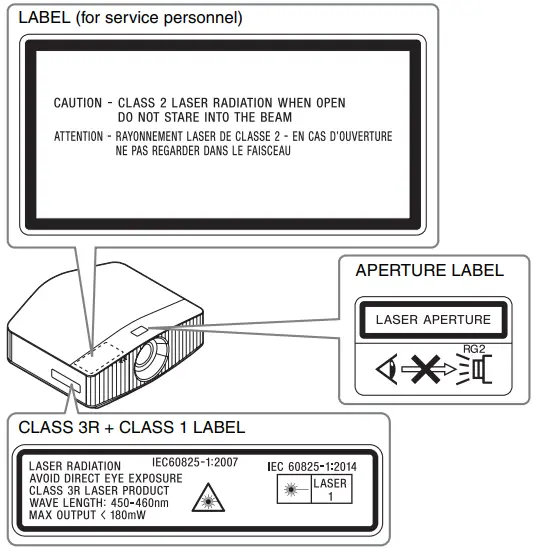 LABEL (for service personnel)

CAUTION - CLASS 2 LASER RADIATION WHEN OPEN
DO NOT STARE INTO THE BEAM
ATTENTION - RAYONNEMENT LASER DE CLASSE 2 - EN CAS D'OUVERTURE
NE PAS REGARDER DANS LE FAISCEAU

APERTURE LABEL

LASER APERTURE

RG2

CLASS 3R + CLASS 1 LABEL

LASER RADIATION
AVOID DIRECT EYE EXPOSURE
CLASS 3R LASER PRODUCT
WAVE LENGTH: 450-460nm
MAX OUTPUT < 180mW

IEC60825-1:2007

IEC 60825-1:2014

LASER
1