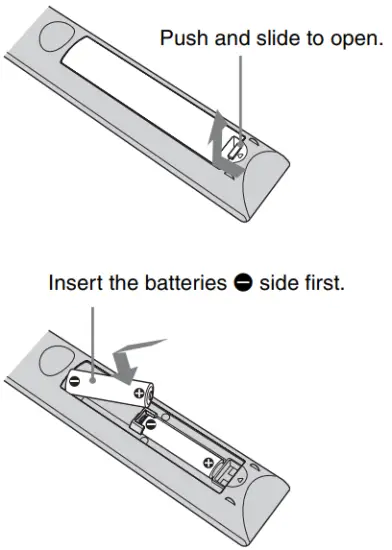 Push and slide to open.

Insert the batteries ⊖ side first.

⊖ ⊕ ⊖ ⊕