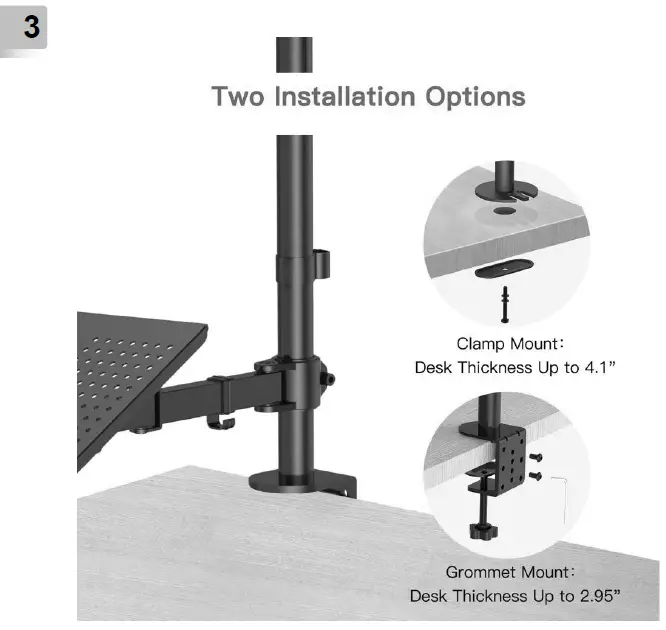 3

Two Installation Options

Clamp Mount:
Desk Thickness Up to 4.1"

Grommet Mount:
Desk Thickness Up to 2.95"