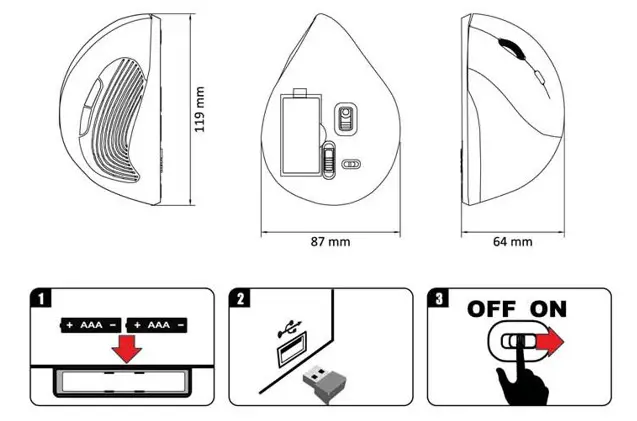 119 mm

87 mm

64 mm

1

+ AAA −

+ AAA −

2

3

OFF ON