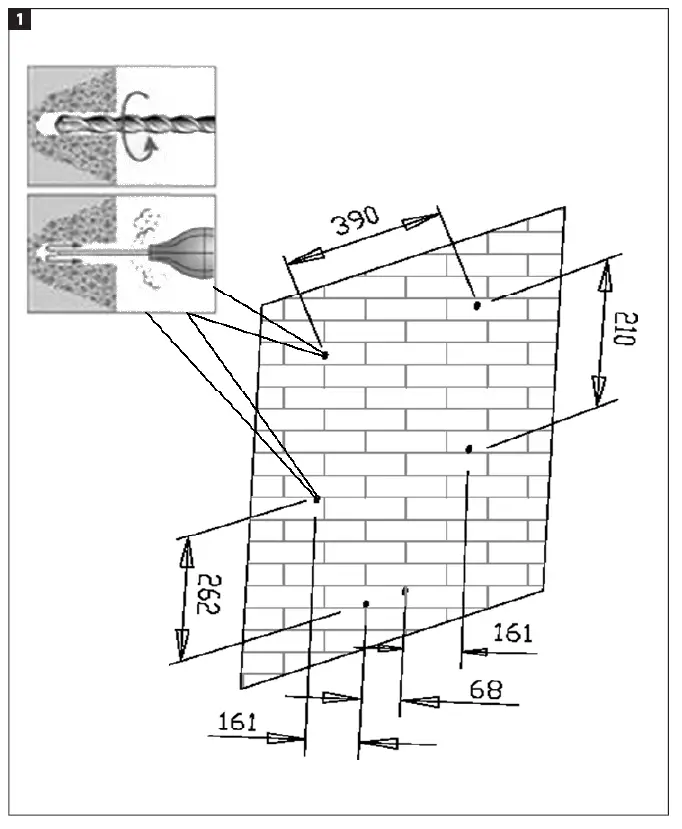 1

390

210

262

161

68

161