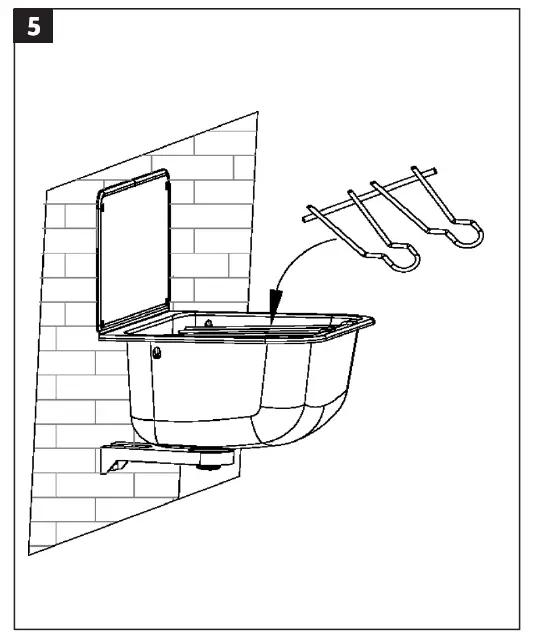 5