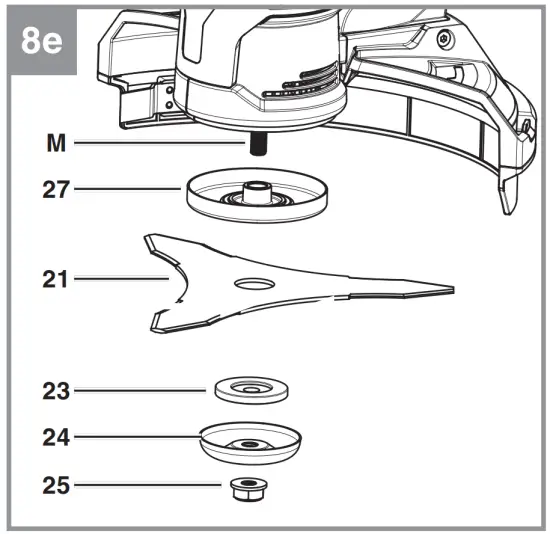 8e

M

27

21

23

24

25