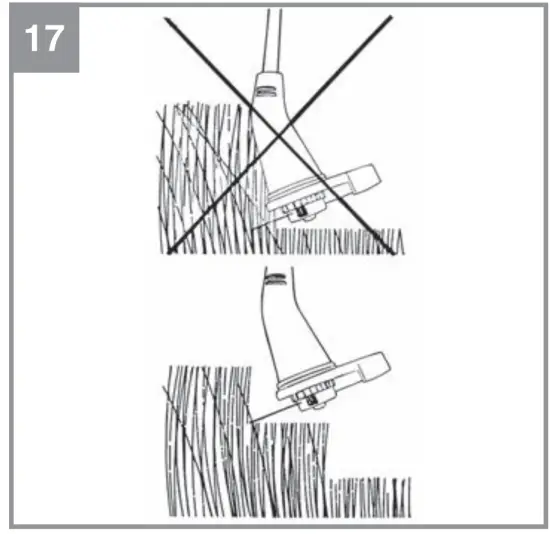 17