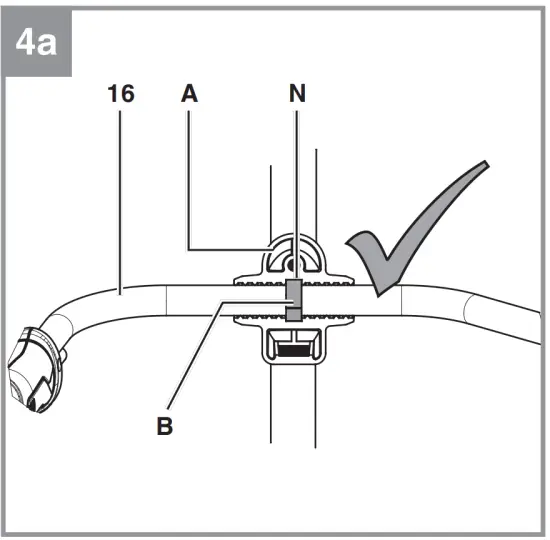 4a

16

A

N

B