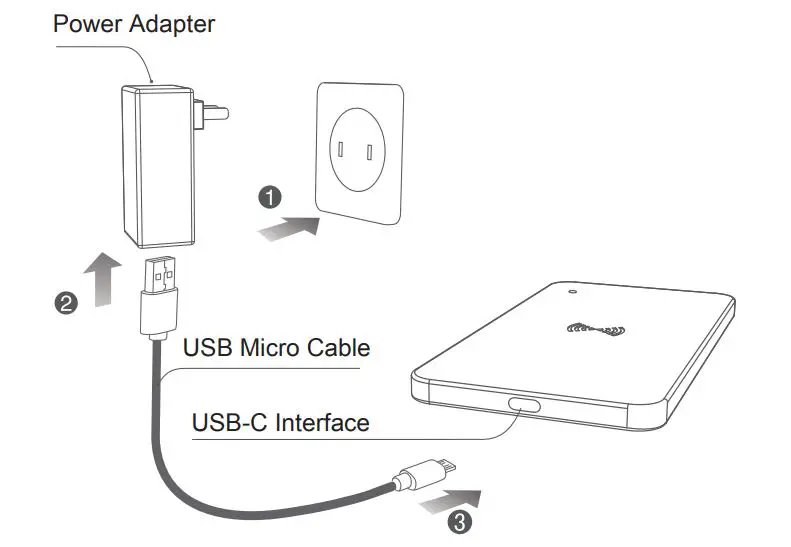 Power Adapter

1

2

USB Micro Cable

USB-C Interface

3