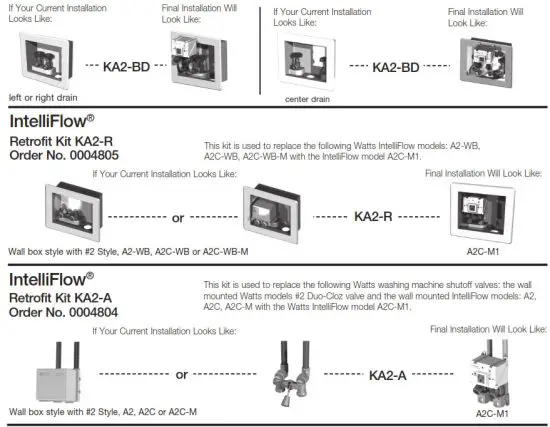 If Your Current Installation Looks Like:

Final Installation Will Look Like:

KA2-BD

left or right drain

If Your Current Installation Looks Like:

Final Installation Will Look Like:

KA2-BD

center drain

IntelliFlow®

Retrofit Kit KA2-R
Order No. 0004805

This kit is used to replace the following Watts IntelliFlow models: A2-WB, A2C-WB, A2C-WB-M with the IntelliFlow model A2C-M1.

If Your Current Installation Looks Like:

Final Installation Will Look Like:

or

KA2-R

Wall box style with #2 Style, A2-WB, A2C-WB or A2C-WB-M

A2C-M1

IntelliFlow®

Retrofit Kit KA2-A
Order No. 0004804

This kit is used to replace the following Watts washing machine shutoff valves: the wall mounted Watts models #2 Duo-Cloz valve and the wall mounted IntelliFlow models: A2, A2C, A2C-M with the Watts IntelliFlow model A2C-M1.

If Your Current Installation Looks Like:

Final Installation Will Look Like:

or

KA2-A

Wall box style with #2 Style, A2, A2C or A2C-M

A2C-M1